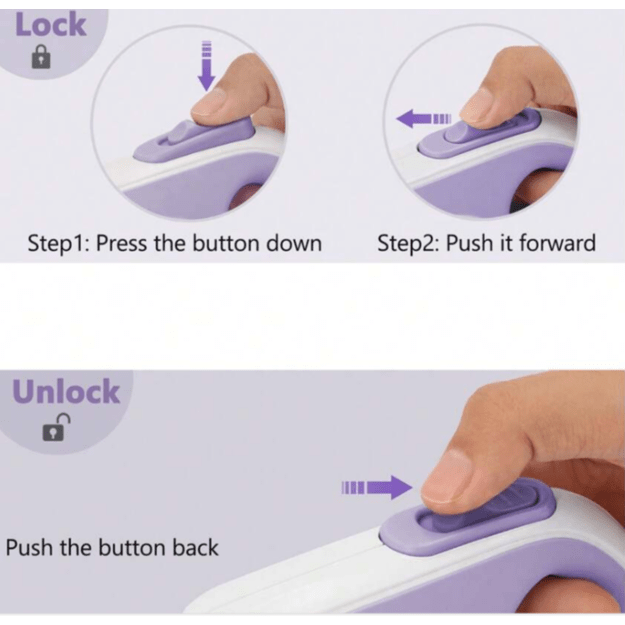 Lock

Step1: Press the button down

Step2: Push it forward

Unlock

Push the button back