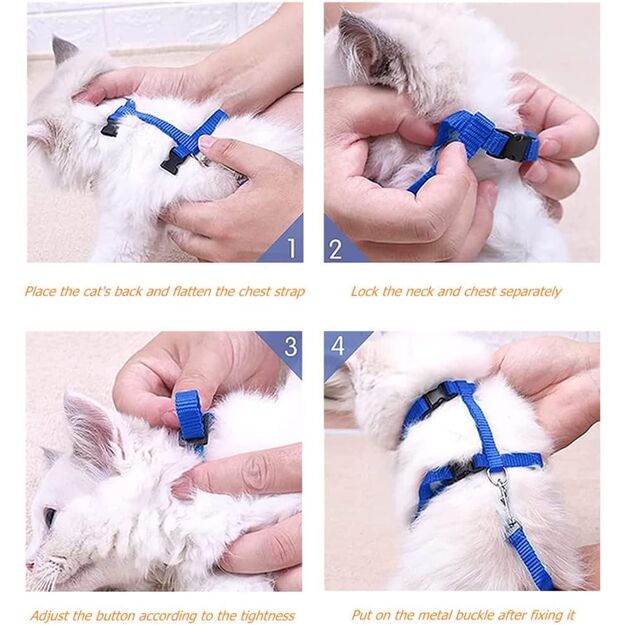 1

2

Place the cat's back and flatten the chest strap

Lock the neck and chest separately

3

4

Adjust the button according to the tightness

Put on the metal buckle after fixing it